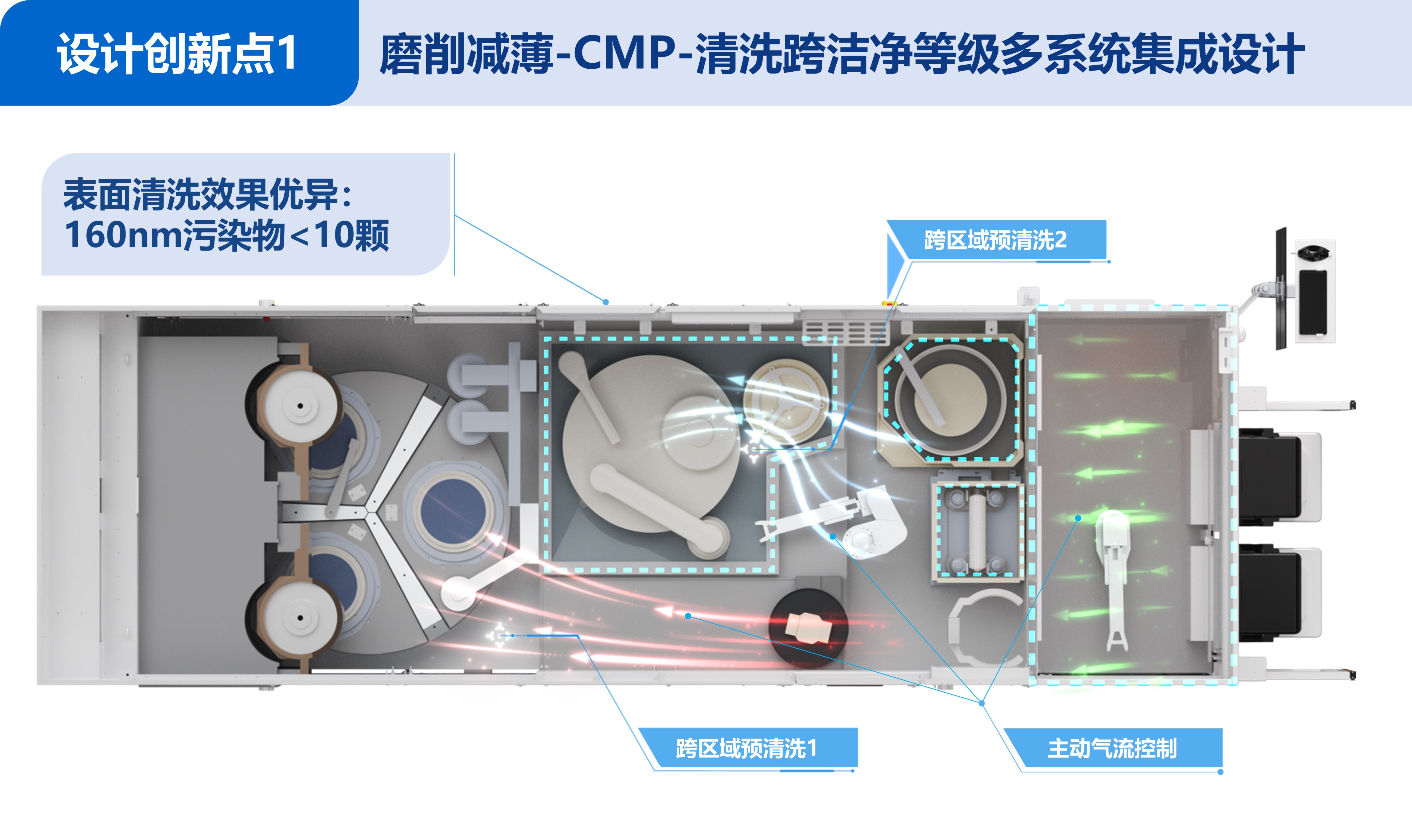 设计创新点1

磨削减薄-CMP-清洗跨洁净等级多系统集成设计

表面清洗效果优异：
160nm污染物<10颗

跨区域预清洗2

跨区域预清洗1

主动气流控制